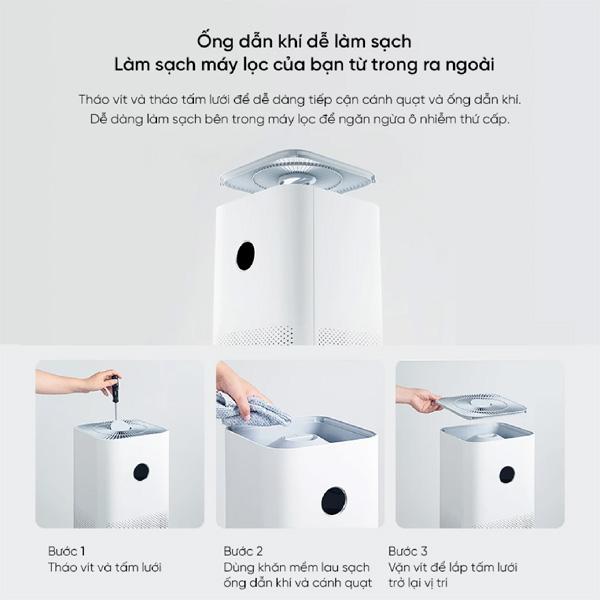 Ống dẫn khí dễ làm sạch
Làm sạch máy lọc của bạn từ trong ra ngoài

Tháo vít và tháo tấm lưới để dễ dàng tiếp cận cánh quạt và ống dẫn khí. Dễ dàng làm sạch bên trong máy lọc để ngăn ngừa ô nhiễm thứ cấp.

Bước 1
Tháo vít và tấm lưới

Bước 2
Dùng khăn mềm lau sạch ống dẫn khí và cánh quạt

Bước 3
Vặn vít để lắp tấm lưới trở lại vị trí