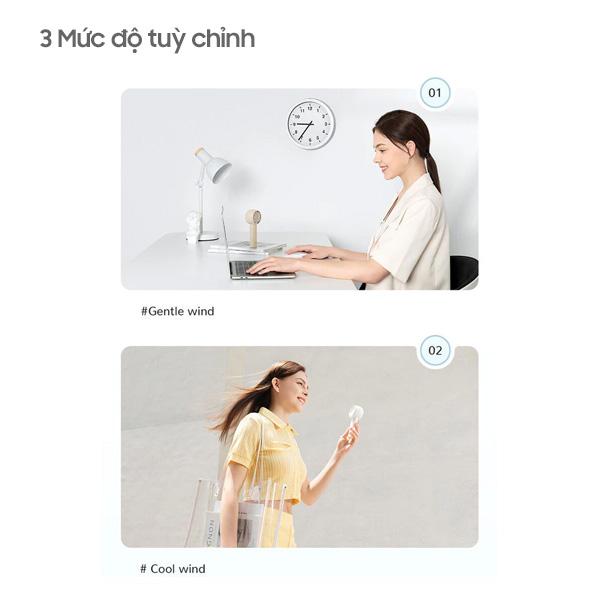 3 Mức độ tuỳ chỉnh

01

#Gentle wind

02

NON

# Cool wind