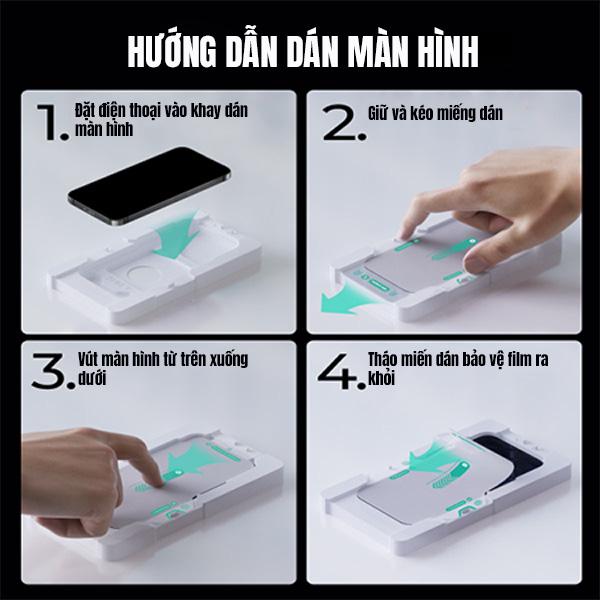 HƯỚNG DẪN DÁN MÀN HÌNH

1. Đặt điện thoại vào khay dán màn hình

2. Giữ và kéo miếng dán

3. Vút màn hình từ trên xuống dưới

4. Tháo miến dán bảo vệ film ra khỏi