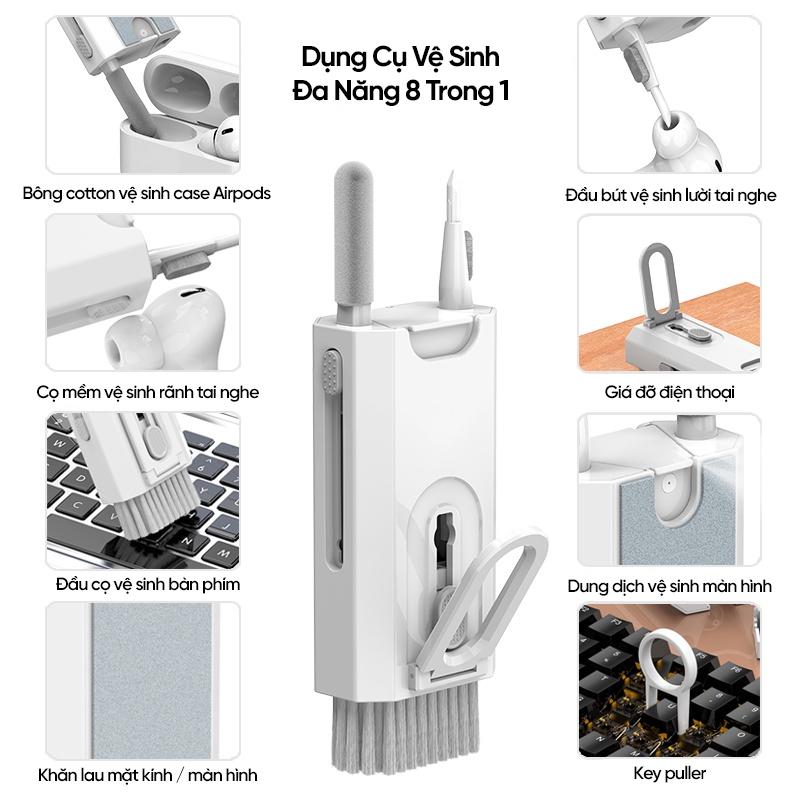 Dụng Cụ Vệ Sinh
Đa Năng 8 Trong 1

Bông cotton vệ sinh case Airpods

Cọ mềm vệ sinh rãnh tai nghe

Đầu cọ vệ sinh bàn phím

Khăn lau mặt kính / màn hình

Đầu bút vệ sinh lười tai nghe

Giá đỡ điện thoại

Dung dịch vệ sinh màn hình

Key puller